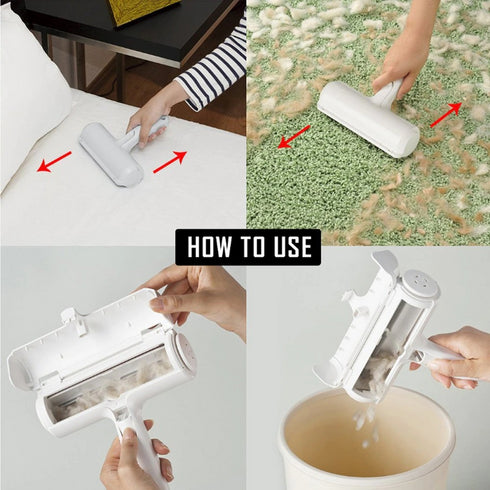 HOW TO USE