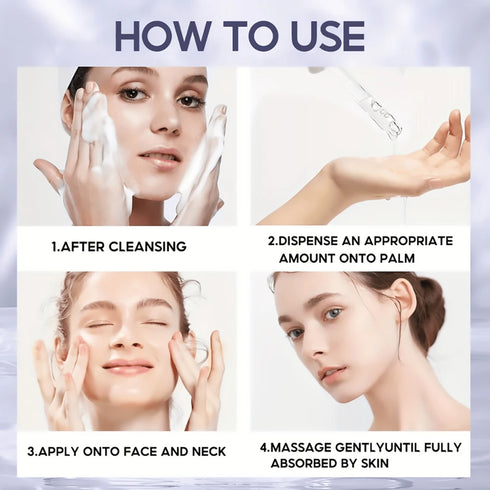 HOW TO USE

1.AFTER CLEANSING

2.DISPENSE AN APPROPRIATE AMOUNT ONTO PALM

3.APPLY ONTO FACE AND NECK

4.MASSAGE GENTLYUNTIL FULLY ABSORBED BY SKIN