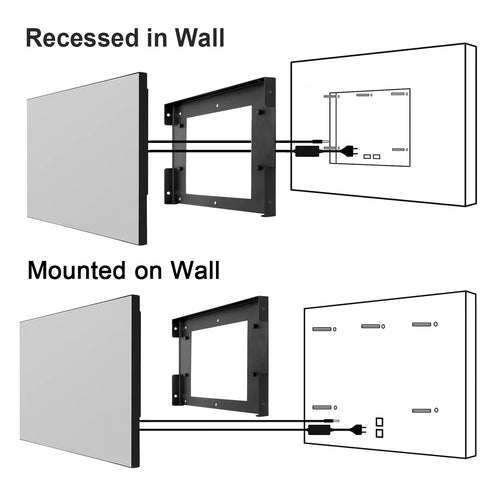 Recessed in Wall

Mounted on Wall