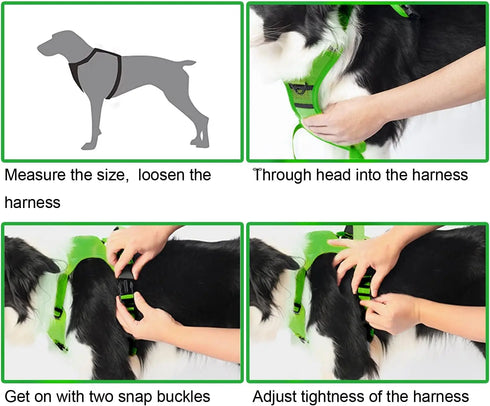 Measure the size,  loosen the harness

Through head into the harness

Get on with two snap buckles

Adjust tightness of the harness