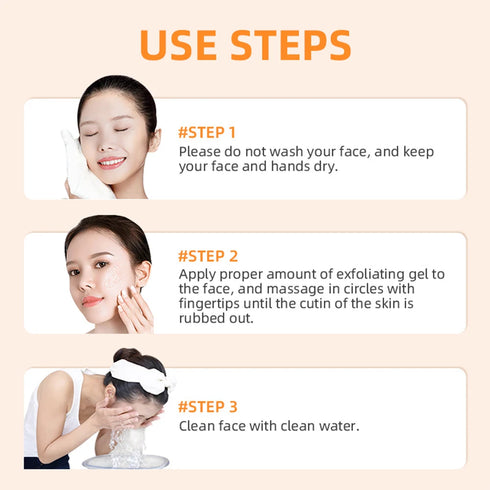 USE STEPS

#STEP 1
Please do not wash your face, and keep your face and hands dry.

#STEP 2
Apply proper amount of exfoliating gel to the face, and massage in circles with fingertips until the cutin of the skin is rubbed out.

#STEP 3
Clean face with clean water.