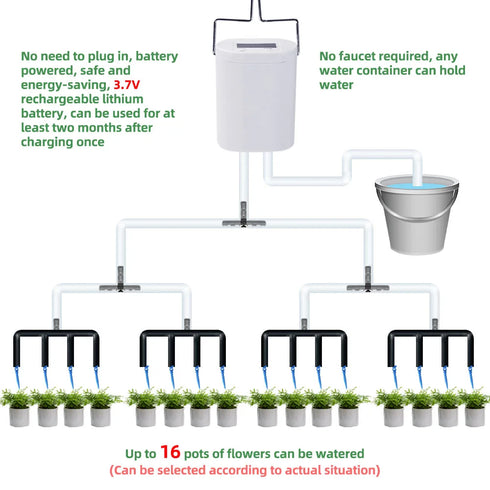 No need to plug in, battery powered, safe and energy-saving, 3.7V rechargeable lithium battery, can be used for at least two months after charging once

No faucet required, any water container can hold water

Up to 16 pots of flowers can be watered
(Can be selected according to actual situation)