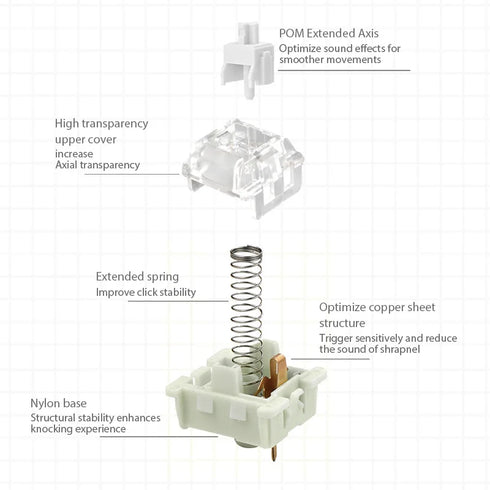 POM Extended Axis
Optimize sound effects for smoother movements

High transparency upper cover
increase
Axial transparency

Extended spring
Improve click stability

Optimize copper sheet structure
Trigger sensitively and reduce the sound of shrapnel

Nylon base
Structural stability enhances knocking experience