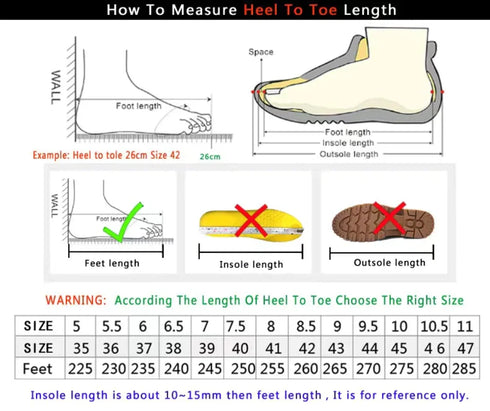 How To Measure Heel To Toe Length

WALL

Foot length

Example: Heel to tole 26cm Size 42

26cm

Space

Foot length
Insole length
Outsole length

WALL

Foot length

Feet length

Insole length

Outsole length

WARNING: According The Length Of Heel To Toe Choose The Right Size

| SIZE | 5 | 5.5 | 6 | 6.5 | 7 | 7.5 | 8 | 8.5 | 9 | 9.5 | 10 | 10.5 | 11 |
|---|---|---|---|---|---|---|---|---|---|---|---|---|---|
| SIZE | 35 | 36 | 37 | 38 | 39 | 40 | 41 | 42 | 43 | 44 | 45 | 4 6 | 47 |
| Feet | 225 | 230 | 235 | 240 | 245 | 250 | 255 | 260 | 265 | 270 | 275 | 280 | 285 |

Insole length is about 10~15mm then feet length , It is for reference only.