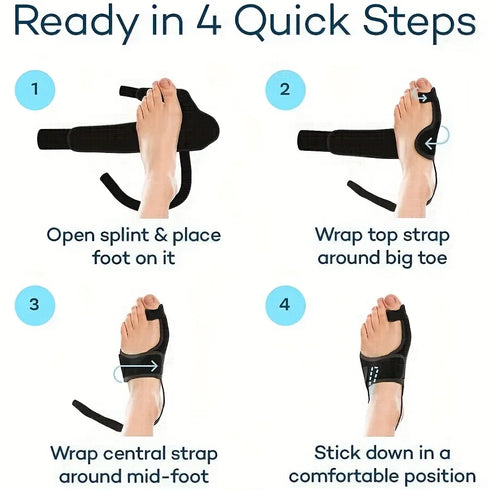 Ready in 4 Quick Steps

1

Open splint & place foot on it

2

Wrap top strap around big toe

3

Wrap central strap around mid-foot

4

Stick down in a comfortable position