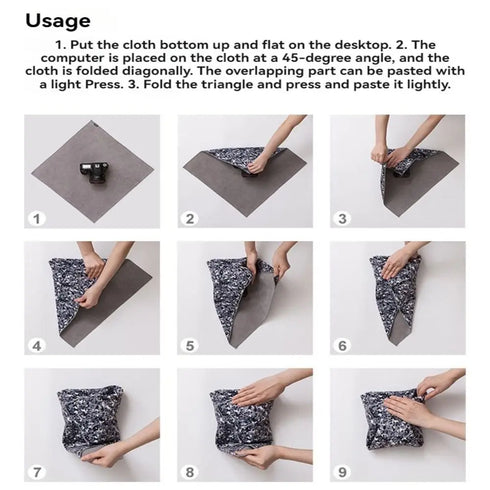 Usage

1. Put the cloth bottom up and flat on the desktop. 2. The computer is placed on the cloth at a 45-degree angle, and the cloth is folded diagonally. The overlapping part can be pasted with a light Press. 3. Fold the triangle and press and paste it lightly.

1

2

3

4

5

6

7

8

9