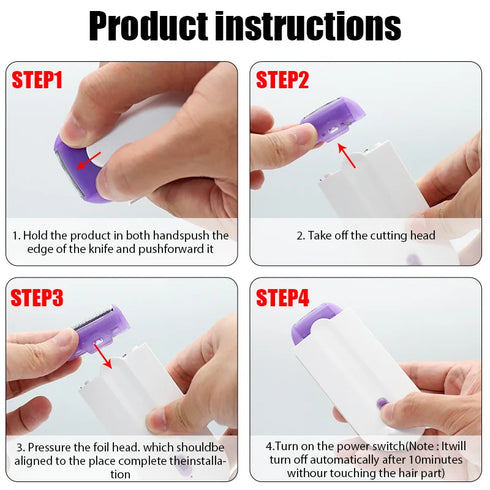 Product instructions

STEP1

1. Hold the product in both handspush the edge of the knife and pushforward it

STEP2

2. Take off the cutting head

STEP3

3. Pressure the foil head. which shouldbe aligned to the place complete theinstallation

STEP4

4.Turn on the power switch(Note : Itwill turn off automatically after 10minutes withour touching the hair part)