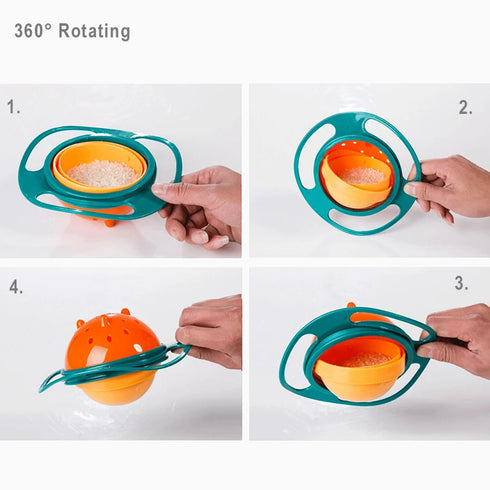 360° Rotating

1.

2.

4.

3.