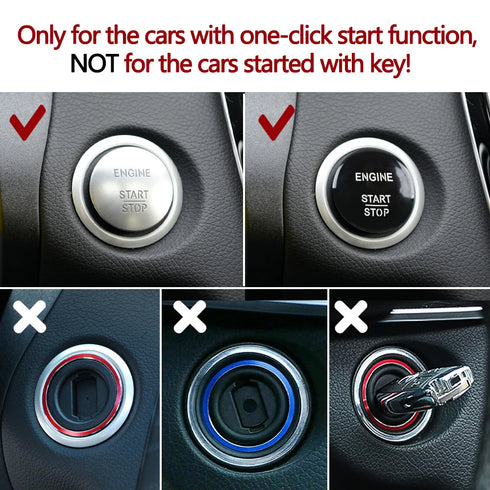 Only for the cars with one-click start function, NOT for the cars started with key!

ENGINE
START
STOP

ENGINE
START
STOP