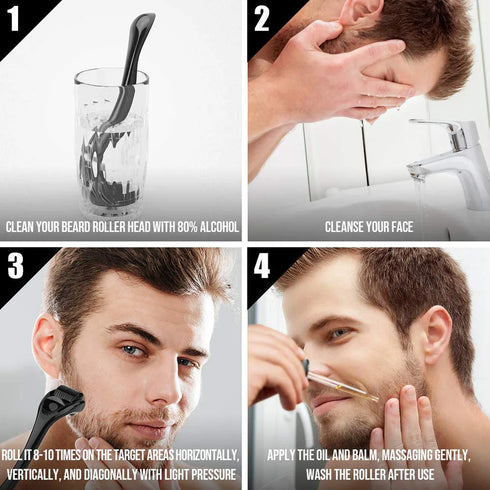 1

CLEAN YOUR BEARD ROLLER HEAD WITH 80% ALCOHOL

2

CLEANSE YOUR FACE

3

ROLL IT 8-10 TIMES ON THE TARGET AREAS HORIZONTALLY, VERTICALLY, AND DIAGONALLY WITH LIGHT PRESSURE

4

APPLY THE OIL AND BALM, MASSAGING GENTLY, WASH THE ROLLER AFTER USE