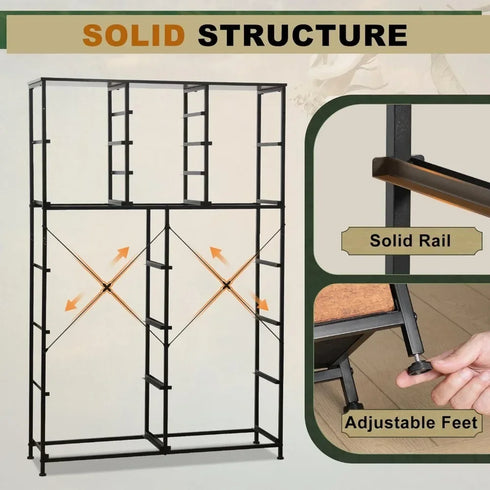 SOLID STRUCTURE

Solid Rail

Adjustable Feet