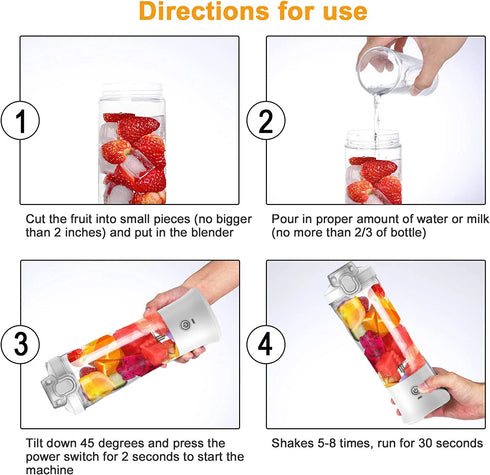 Directions for use

1

Cut the fruit into small pieces (no bigger than 2 inches) and put in the blender

2

Pour in proper amount of water or milk (no more than 2/3 of bottle)

3

Tilt down 45 degrees and press the power switch for 2 seconds to start the machine

4

Shakes 5-8 times, run for 30 seconds