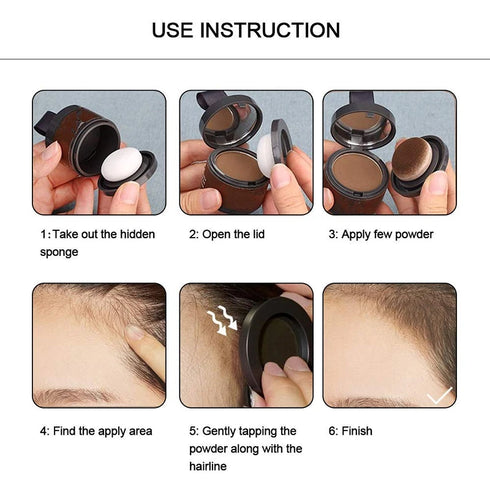 USE INSTRUCTION

1: Take out the hidden sponge

2: Open the lid

3: Apply few powder

4: Find the apply area

5: Gently tapping the powder along with the hairline

6: Finish