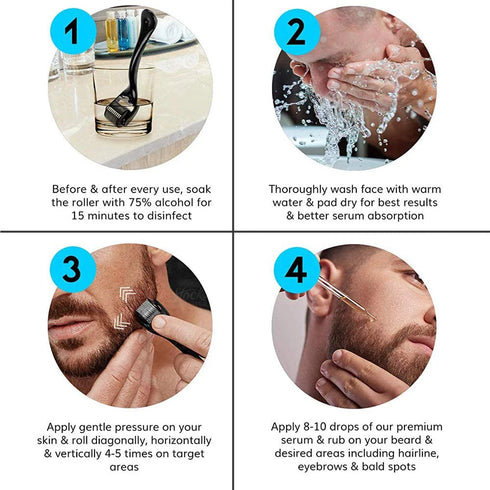 1

Before & after every use, soak the roller with 75% alcohol for 15 minutes to disinfect

2

Thoroughly wash face with warm water & pad dry for best results & better serum absorption

3

Apply gentle pressure on your skin & roll diagonally, horizontally & vertically 4-5 times on target areas

4

Apply 8-10 drops of our premium serum & rub on your beard & desired areas including hairline, eyebrows & bald spots