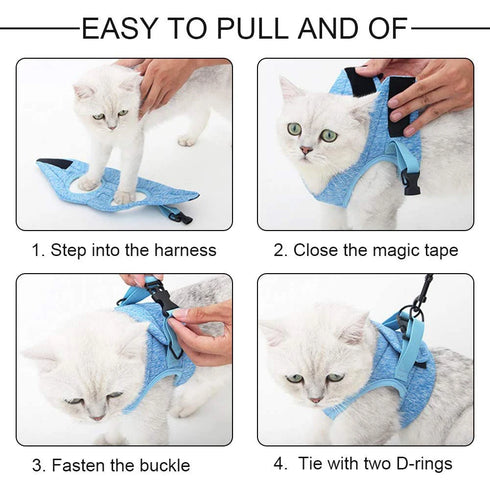 EASY TO PULL AND OF

1. Step into the harness

2. Close the magic tape

3. Fasten the buckle

4. Tie with two D-rings